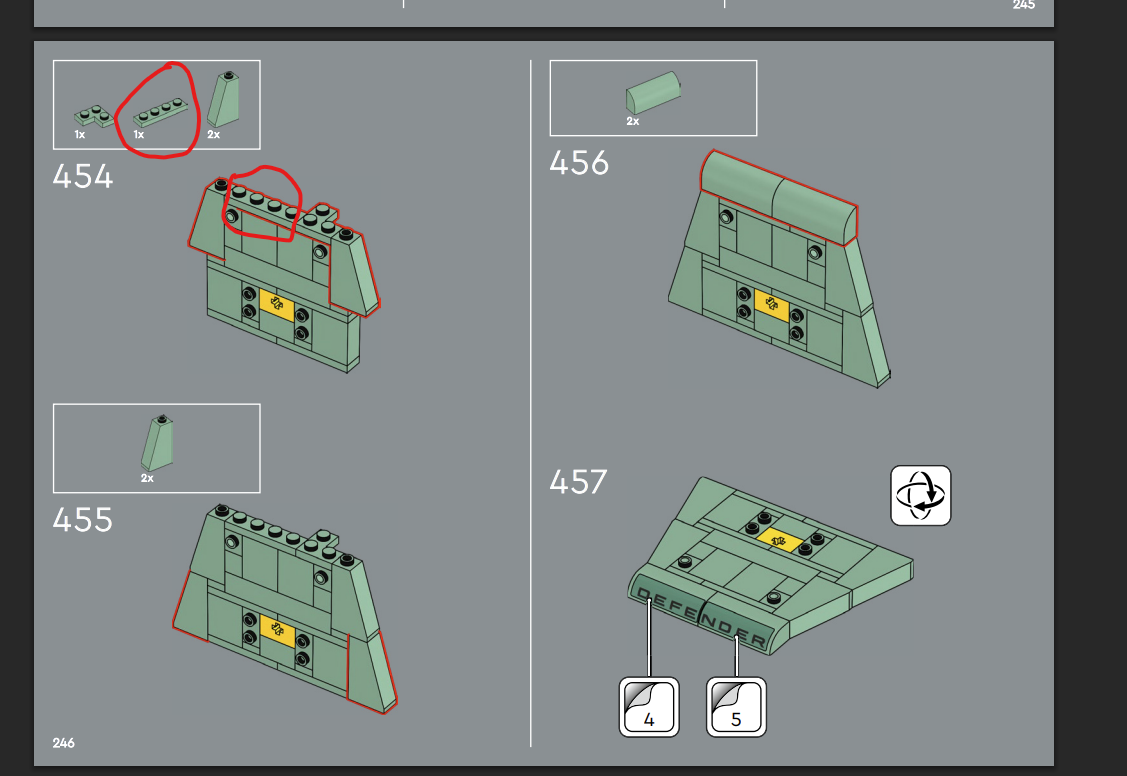 245

1x 1x 2x

454

2x

455

246

2x

456

457

DEFENDER

4

5